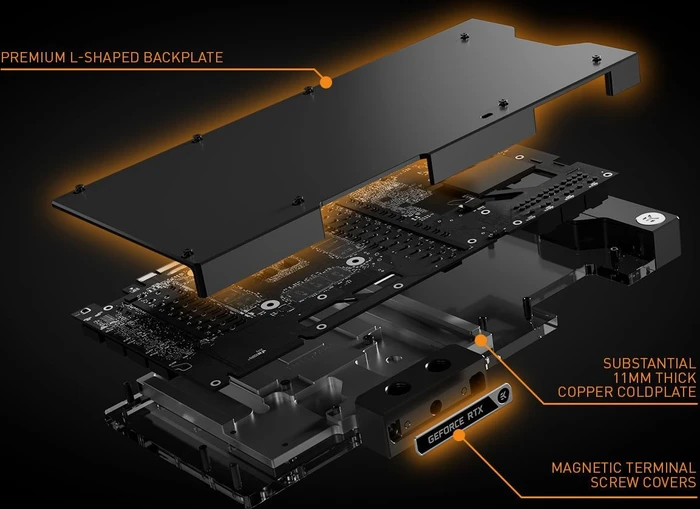 PREMIUM L-SHAPED BACKPLATE

SUBSTANTIAL
11MM THICK
COPPER COLDPLATE

GEFORCE RTX

MAGNETIC TERMINAL
SCREW COVERS