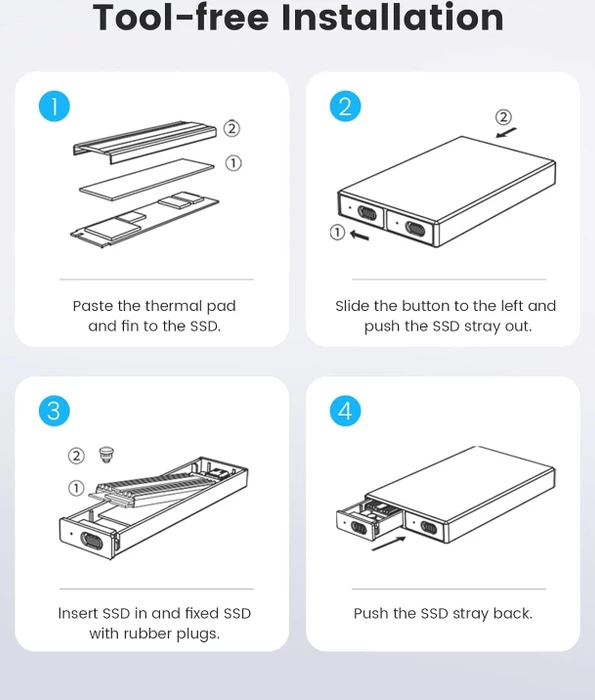 Tool-free Installation

1

②

①

Paste the thermal pad and fin to the SSD.

2

②

①

Slide the button to the left and push the SSD stray out.

3

②

①

Insert SSD in and fixed SSD with rubber plugs.

4

Push the SSD stray back.