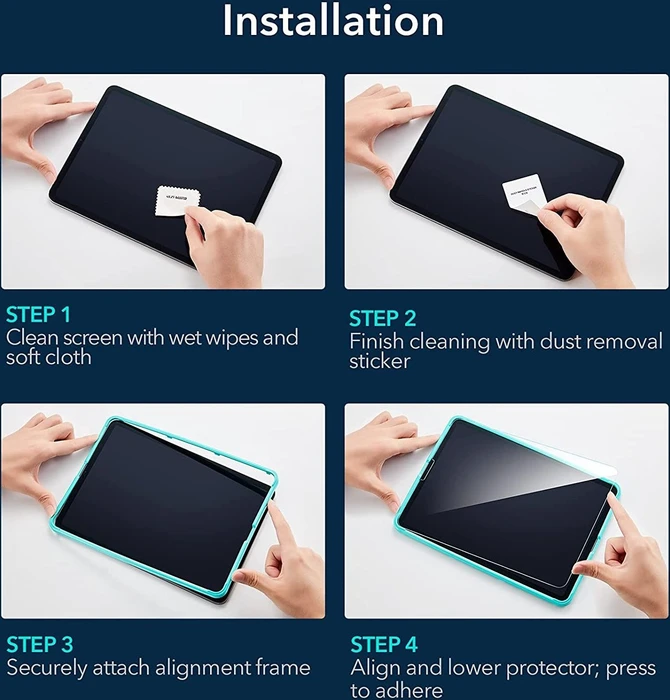 Installation

STEP 1
Clean screen with wet wipes and soft cloth

STEP 2
Finish cleaning with dust removal sticker

STEP 3
Securely attach alignment frame

STEP 4
Align and lower protector; press to adhere