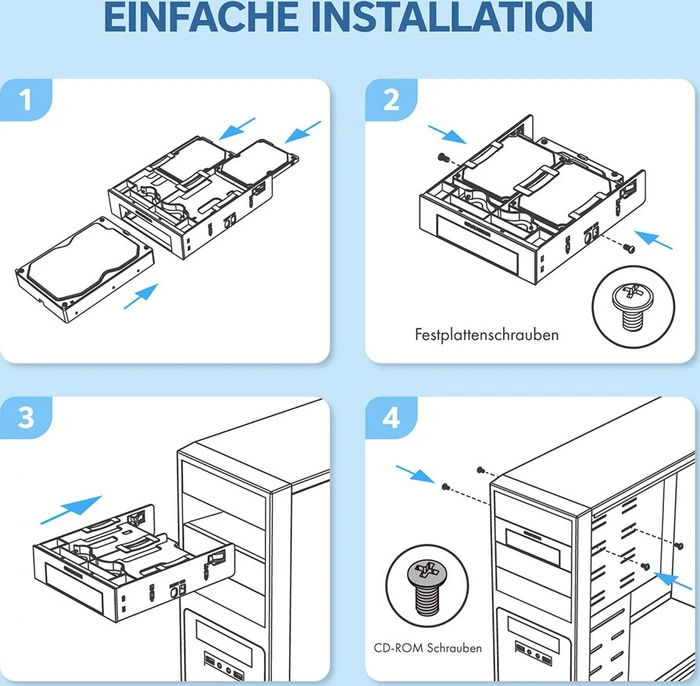 EINFACHE INSTALLATION

1

2

Festplattenschrauben

3

4

CD-ROM Schrauben