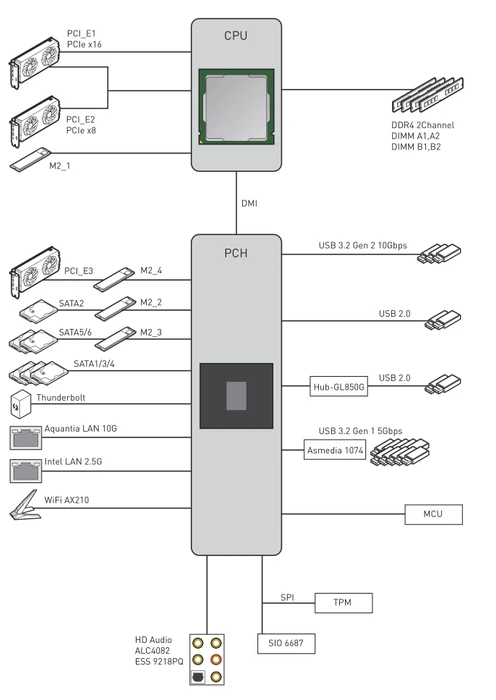 CPU

PCI_E1
PCIe x16

PCI_E2
PCIe x8

M2_1

DDR4 2Channel
DIMM A1,A2
DIMM B1,B2

DMI

PCH

PCI_E3
M2_4
SATA2
M2_2
SATA5/6
M2_3
SATA1/3/4
Thunderbolt
Aquantia LAN 10G
Intel LAN 2.5G
WiFi AX210

USB 3.2 Gen 2 10Gbps
USB 2.0
Hub-GL850G
USB 2.0
USB 3.2 Gen 1 5Gbps
Asmedia 1074
MCU

SPI
TPM
SIO 6687

HD Audio
ALC4082
ESS 9218PQ