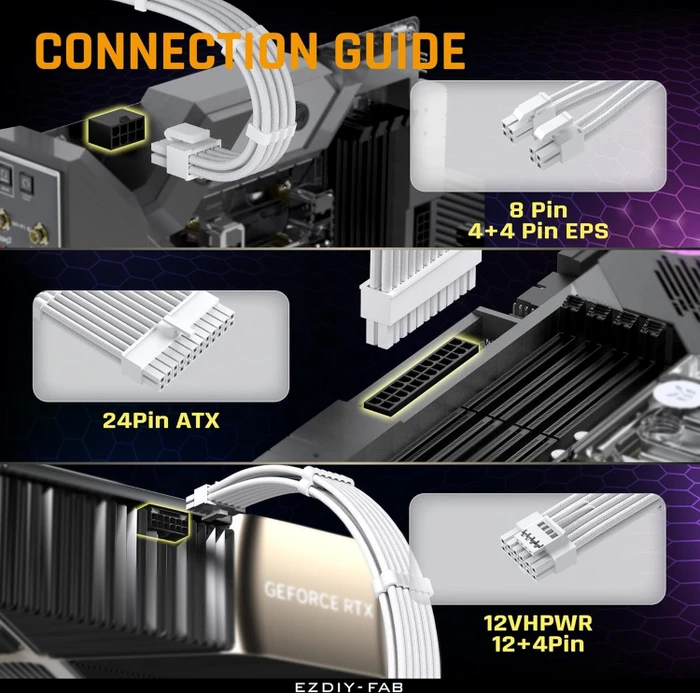 CONNECTION GUIDE

8 Pin
4+4 Pin EPS

24Pin ATX

GEFORCE RTX

12VHPWR
12+4Pin

EZDIY-FAB