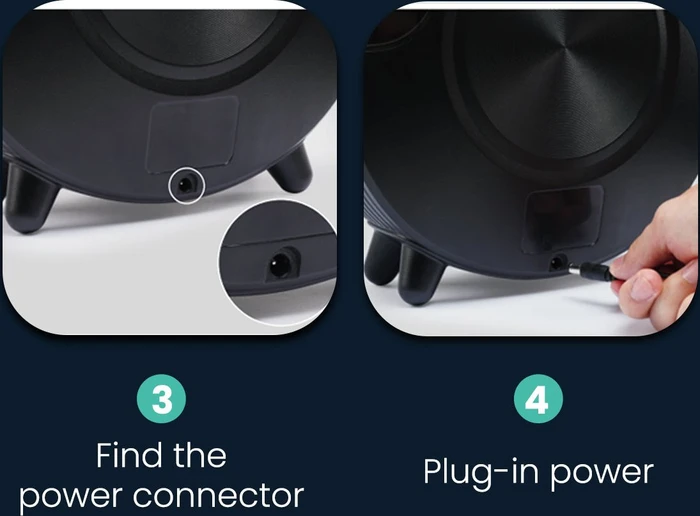 3

Find the power connector

4

Plug-in power