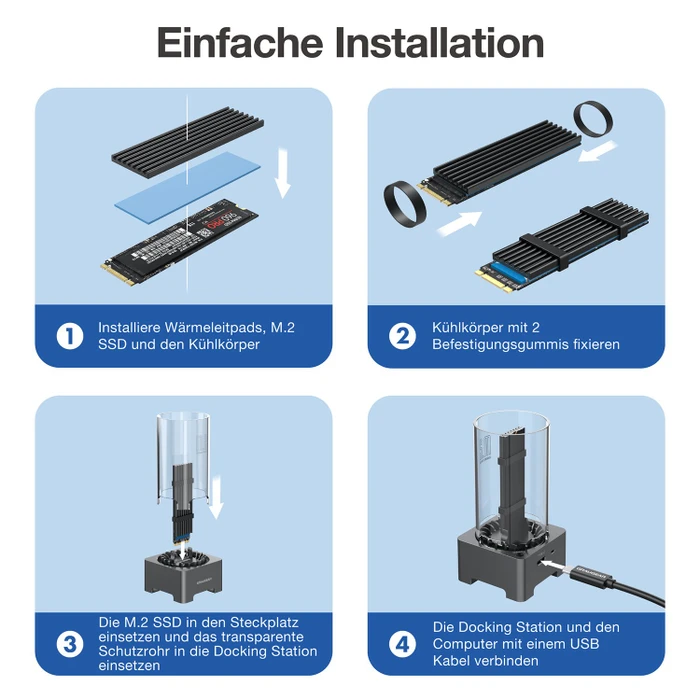 Einfache Installation

960 PRO

1 Installiere Wärmeleitpads, M.2 SSD und den Kühlkörper

2 Kühlkörper mit 2 Befestigungsgummis fixieren

3 Die M.2 SSD in den Steckplatz einsetzen und das transparente Schutzrohr in die Docking Station einsetzen

4 Die Docking Station und den Computer mit einem USB Kabel verbinden