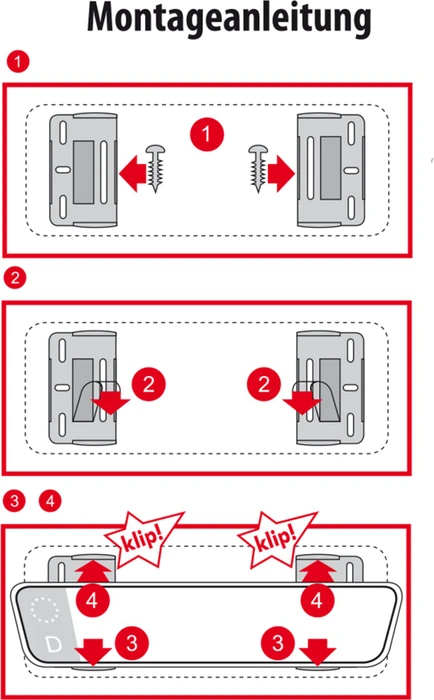 Montageanleitung

1

1

2

2

2

3 4

klip!

klip!

4

4

D

3

3