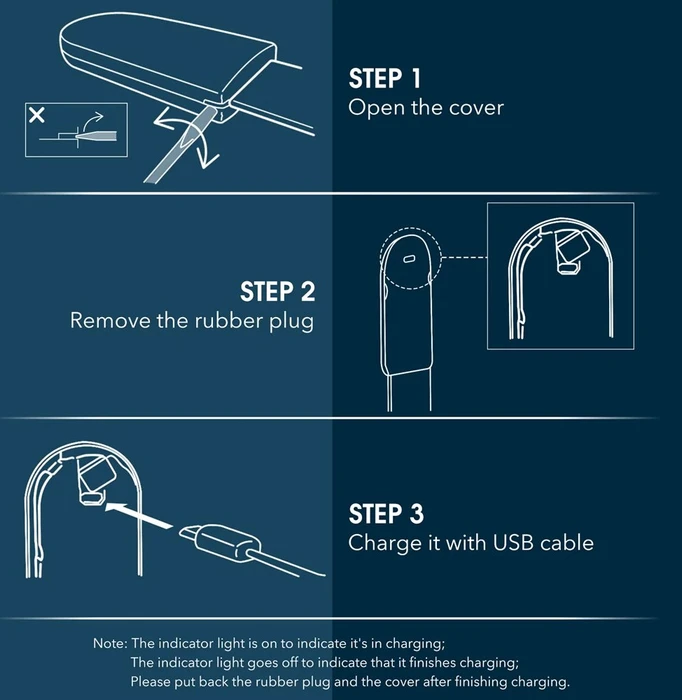 STEP 1
Open the cover

STEP 2
Remove the rubber plug

STEP 3
Charge it with USB cable

Note: The indicator light is on to indicate it's in charging;
The indicator light goes off to indicate that it finishes charging;
Please put back the rubber plug and the cover after finishing charging.